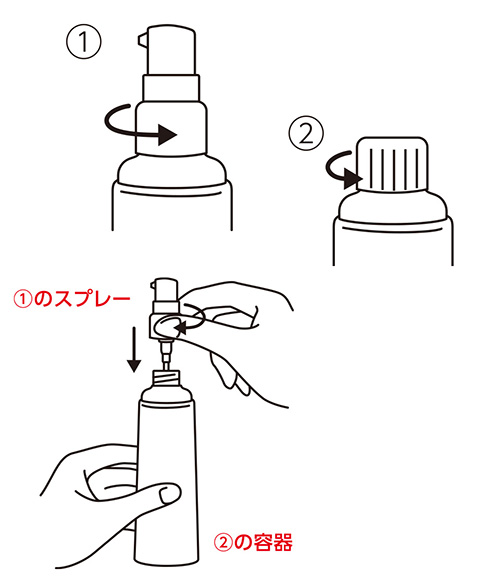 ①

②

①のスプレー

②の容器